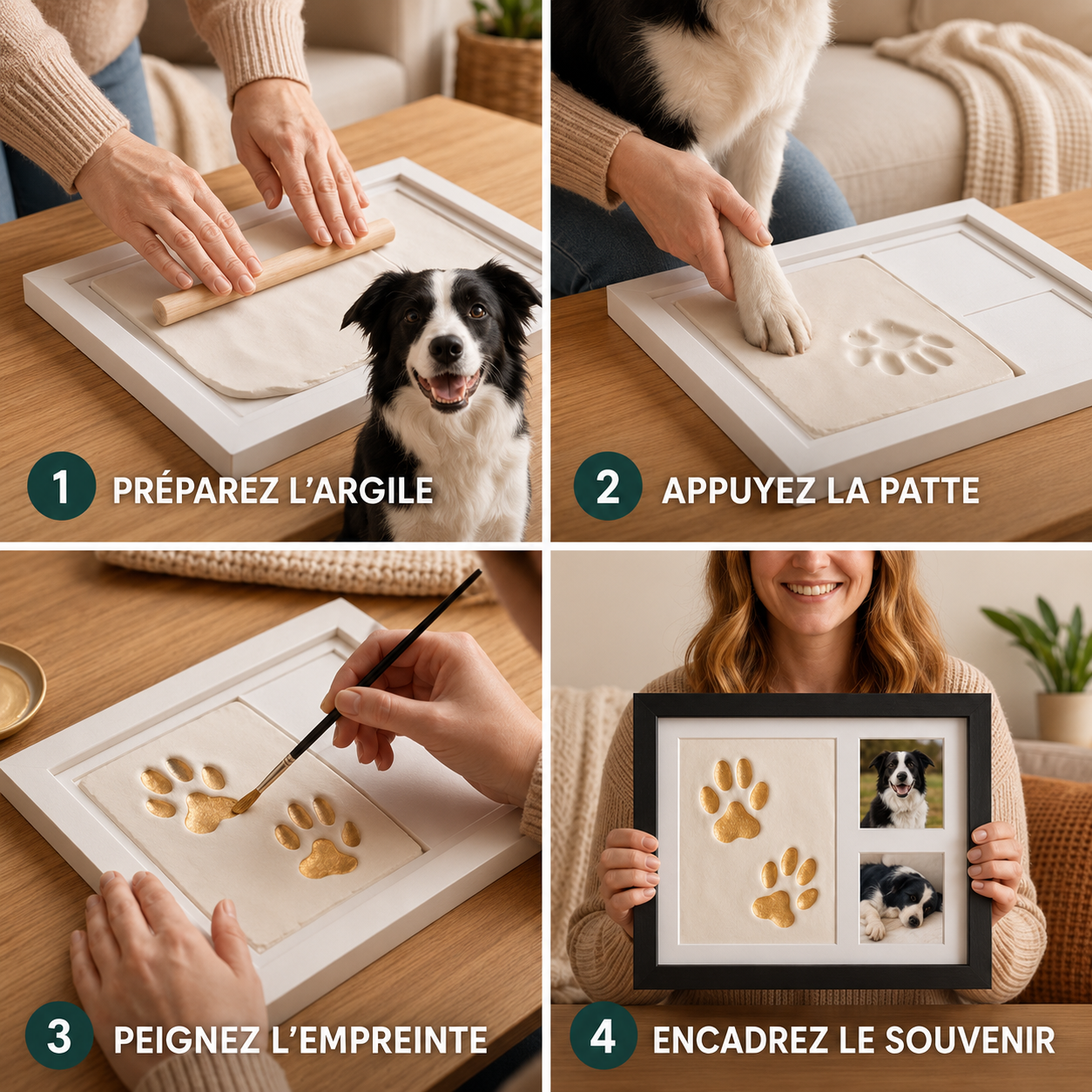 1 PRÉPAREZ L'ARGILE

2 APPUYEZ LA PATTE

3 PEIGNEZ L'EMPREINTE

4 ENCADREZ LE SOUVENIR